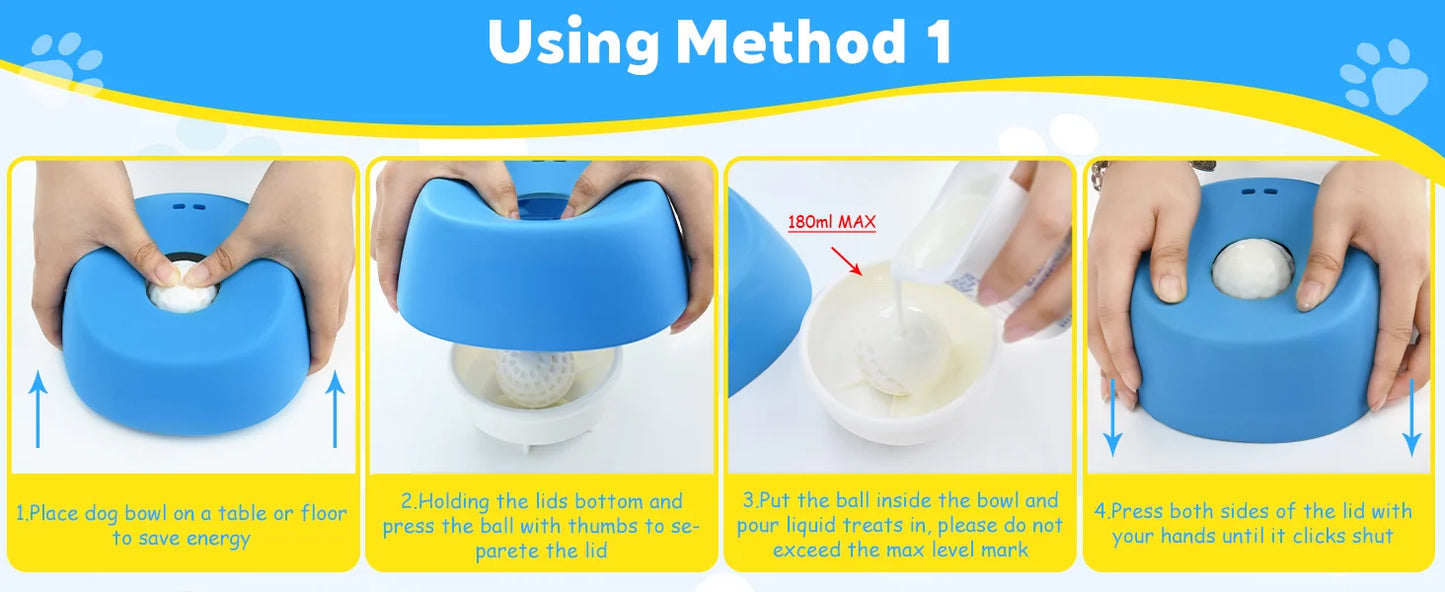 Using Method 1

1.Place dog bowl on a table or floor to save energy

2.Holding the lids bottom and press the ball with thumbs to separete the lid

180ml MAX

3.Put the ball inside the bowl and pour liquid treats in, please do not exceed the max level mark

4.Press both sides of the lid with your hands until it clicks shut